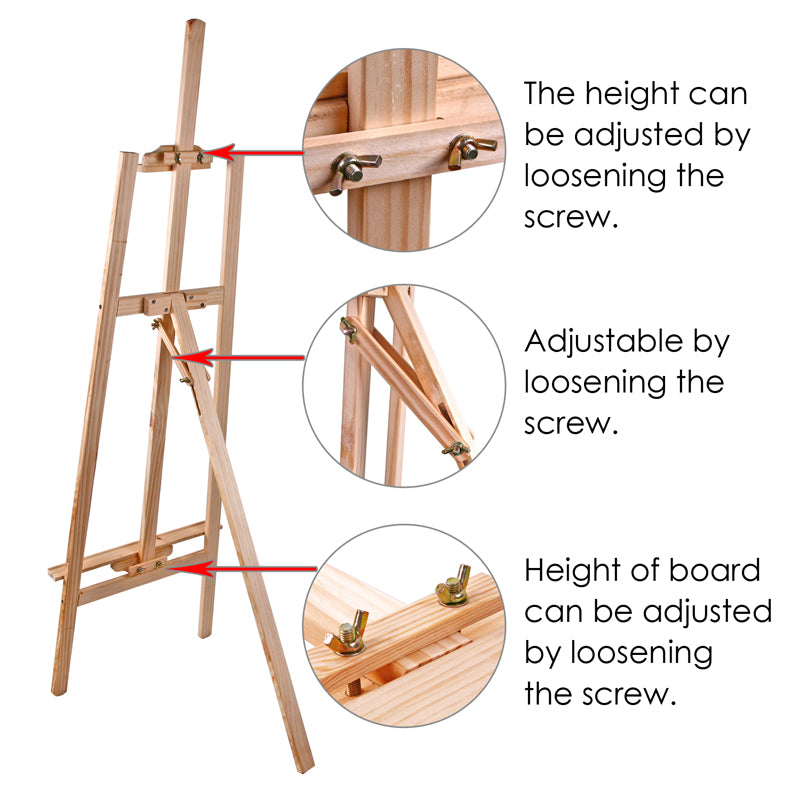 The height can be adjusted by loosening the screw.

Adjustable by loosening the screw.

Height of board can be adjusted by loosening the screw.