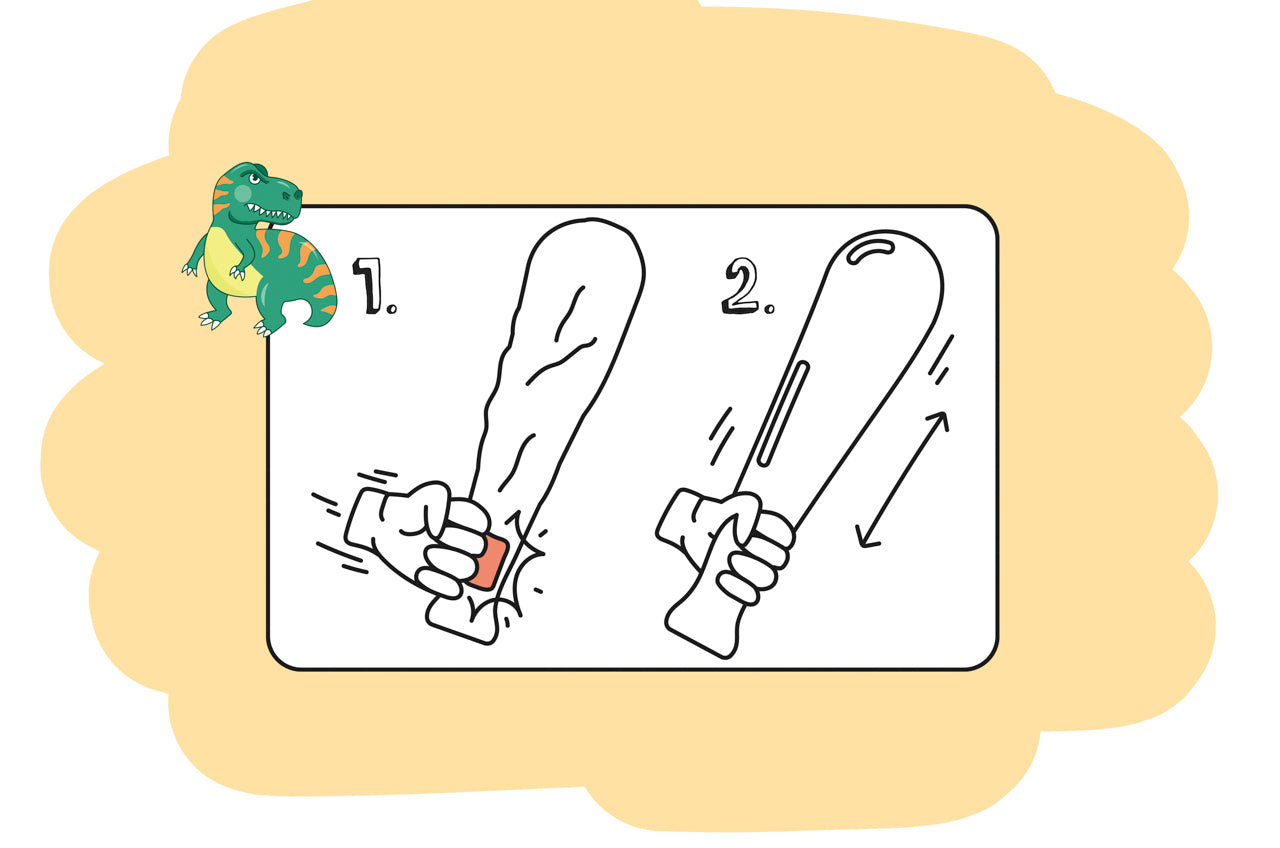 1.

2.